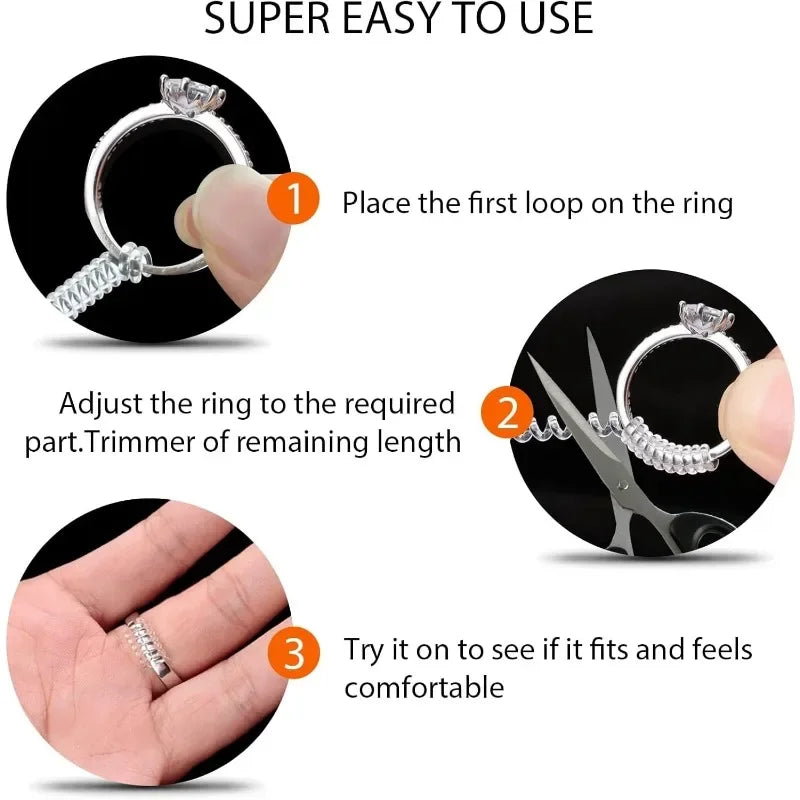 SUPER EASY TO USE

1 Place the first loop on the ring

Adjust the ring to the required part.Trimmer of remaining length 2

3 Try it on to see if it fits and feels comfortable